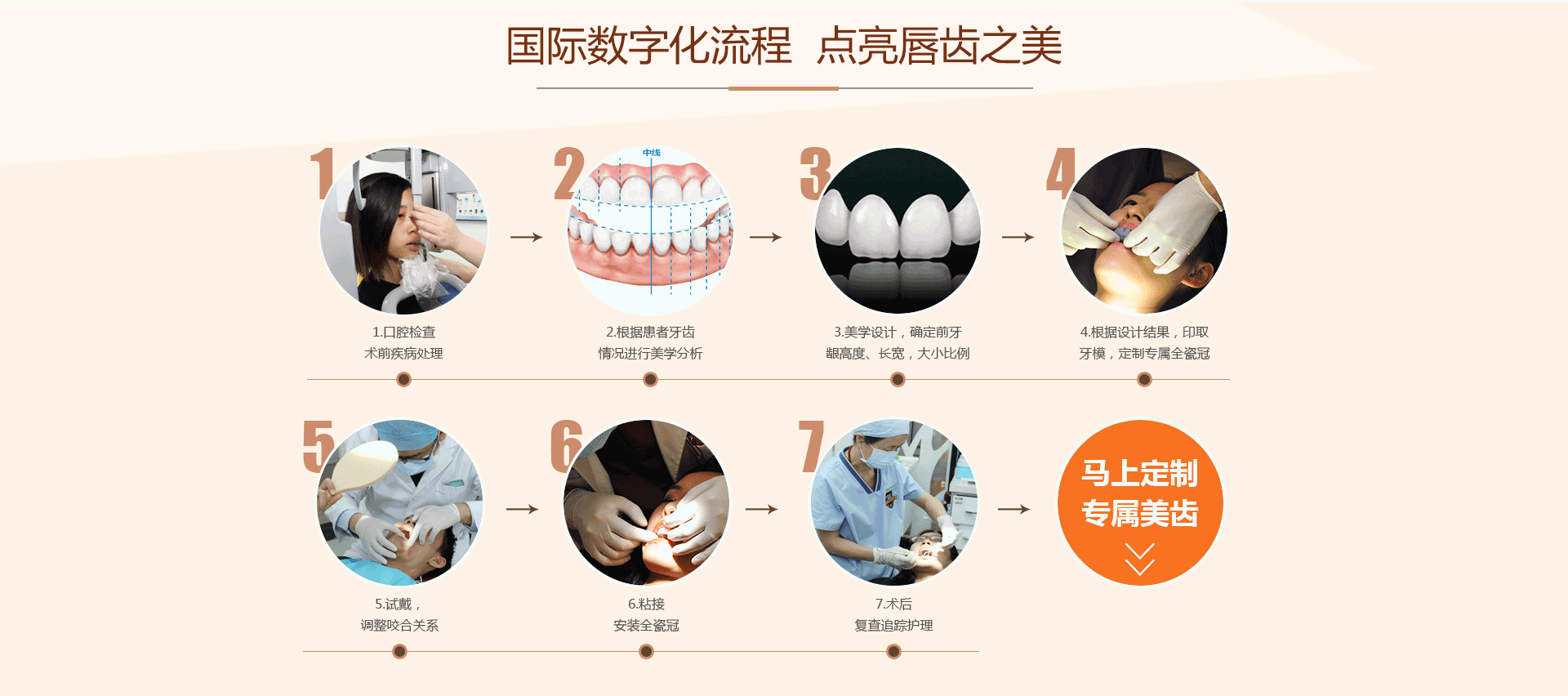 国际数字化流程 点亮唇齿之美

1

1.口腔检查
术前疾病处理

2

中线

2.根据患者牙齿
情况进行美学分析

3

3.美学设计，确定前牙
龈高度、长宽，大小比例

4

4.根据设计结果，印取
牙模，定制专属全瓷冠

5

5.试戴，
调整咬合关系

6

6.粘接
安装全瓷冠

7

7.术后
复查追踪护理

马上定制
专属美齿